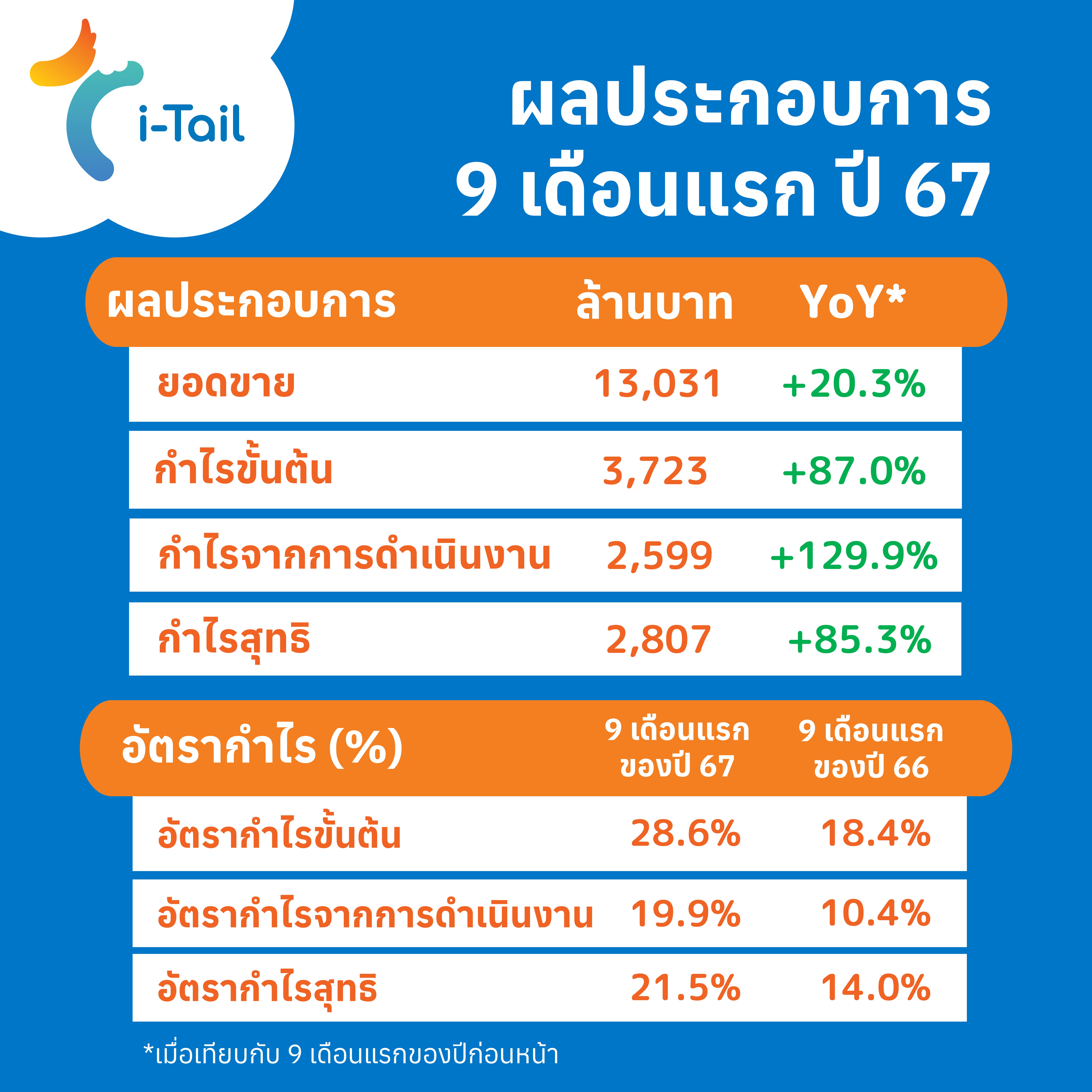 i-Tail

ผลประกอบการ
9 เดือนแรก ปี 67

| ผลประกอบการ | ล้านบาท | YoY* |
|---|---|---|
| ยอดขาย | 13,031 | +20.3% |
| กำไรขั้นต้น | 3,723 | +87.0% |
| กำไรจากการดำเนินงาน | 2,599 | +129.9% |
| กำไรสุทธิ | 2,807 | +85.3% |

| อัตรากำไร (%) | 9 เดือนแรก ของปี 67 | 9 เดือนแรก ของปี 66 |
|---|---|---|
| อัตรากำไรขั้นต้น | 28.6% | 18.4% |
| อัตรากำไรจากการดำเนินงาน | 19.9% | 10.4% |
| อัตรากำไรสุทธิ | 21.5% | 14.0% |

*เมื่อเทียบกับ 9 เดือนแรกของปีก่อนหน้า